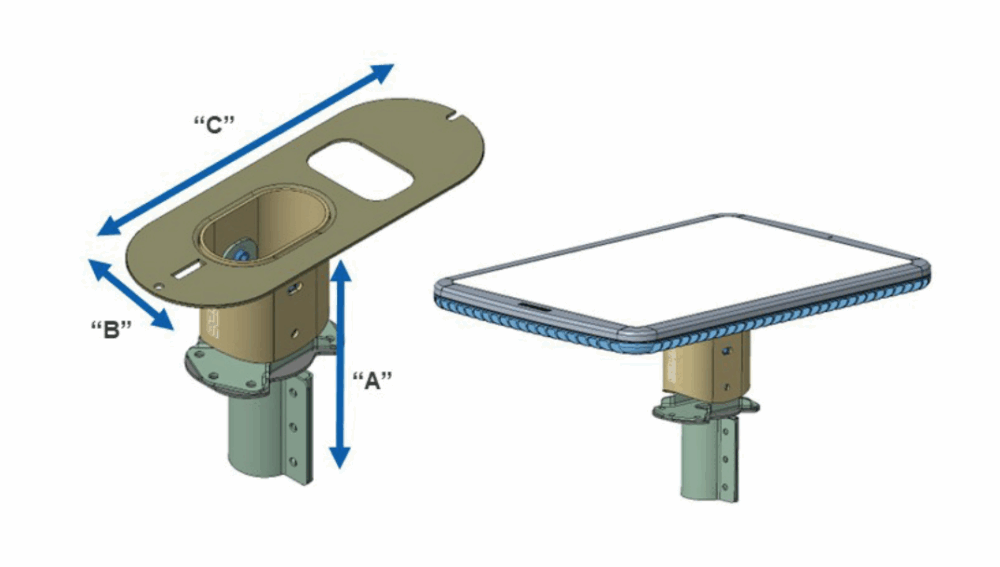 “C”

“B”

“A”